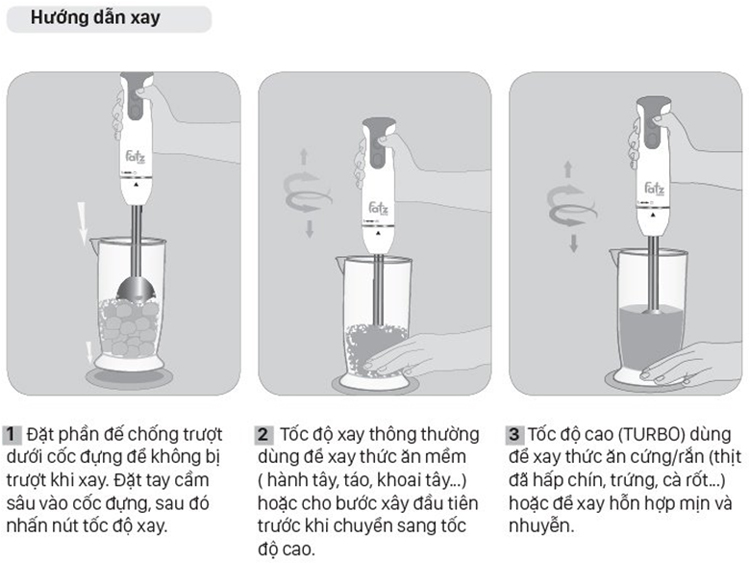 Hướng dẫn xay

Fatz

Fatz

Fatz

1 Đặt phần đế chống trượt dưới cốc đựng để không bị trượt khi xay. Đặt tay cầm sâu vào cốc đựng, sau đó nhấn nút tốc độ xay.

2 Tốc độ xay thông thường dùng để xay thức ăn mềm ( hành tây, táo, khoai tây...) hoặc cho bước xây đầu tiên trước khi chuyển sang tốc độ cao.

3 Tốc độ cao (TURBO) dùng để xay thức ăn cứng/rắn (thịt đã hấp chín, trứng, cà rốt...) hoặc để xay hỗn hợp mịn và nhuyễn.