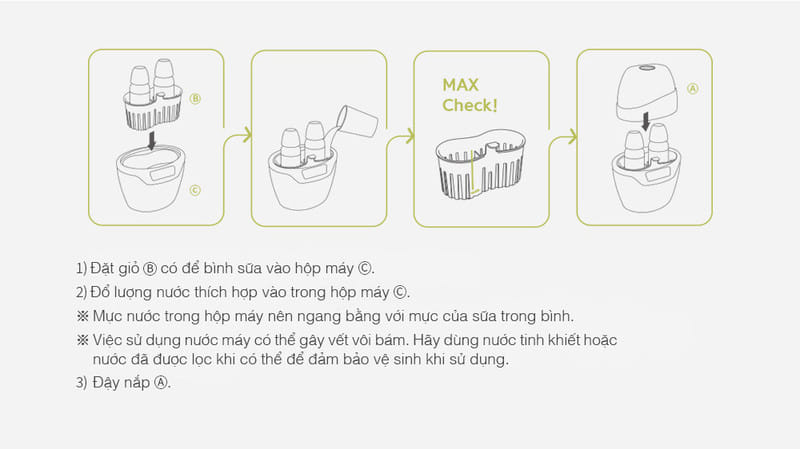 Ⓑ

Ⓒ

MAX
Check!

Ⓐ

1) Đặt giỏ Ⓑ có để bình sữa vào hộp máy Ⓒ.

2) Đổ lượng nước thích hợp vào trong hộp máy Ⓒ.

※ Mực nước trong hộp máy nên ngang bằng với mực của sữa trong bình.

※ Việc sử dụng nước máy có thể gây vết vôi bám. Hãy dùng nước tinh khiết hoặc nước đã được lọc khi có thể để đảm bảo vệ sinh khi sử dụng.

3) Đậy nắp Ⓐ.