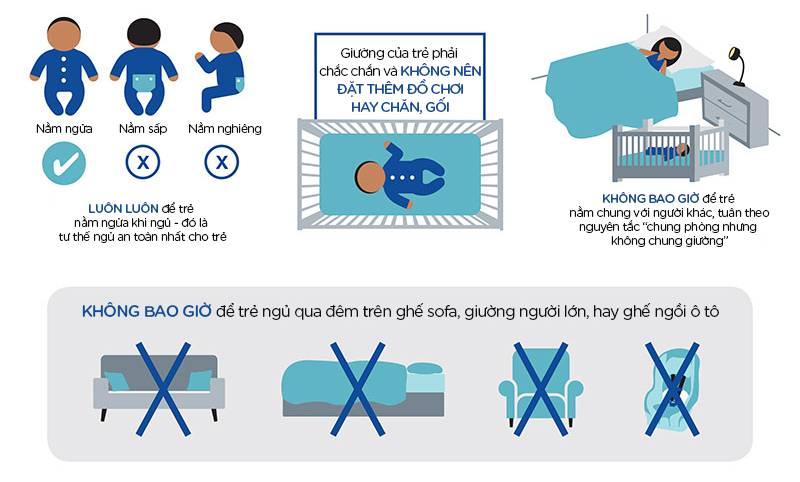 Nằm ngửa
Nằm sấp
Nằm nghiêng

X
X

LUÔN LUÔN để trẻ nằm ngửa khi ngủ - đó là tư thế ngủ an toàn nhất cho trẻ

Giường của trẻ phải chắc chắn và KHÔNG NÊN ĐẶT THÊM ĐỒ CHƠI HAY CHĂN, GỐI

KHÔNG BAO GIỜ để trẻ nằm chung với người khác, tuân theo nguyên tắc "chung phòng nhưng không chung giường"

KHÔNG BAO GIỜ để trẻ ngủ qua đêm trên ghế sofa, giường người lớn, hay ghế ngồi ô tô