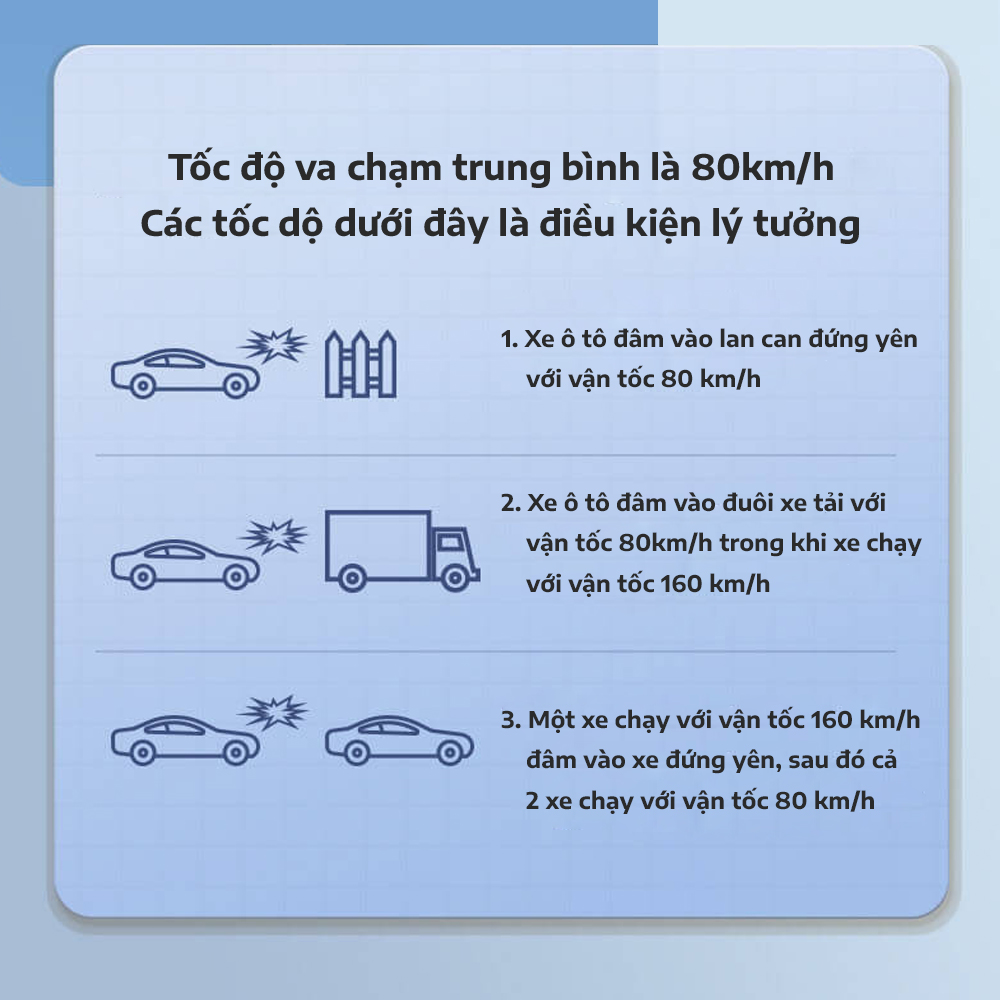 Tốc độ va chạm trung bình là 80km/h
Các tốc dộ dưới đây là điều kiện lý tưởng

1. Xe ô tô đâm vào lan can đứng yên với vận tốc 80 km/h

2. Xe ô tô đâm vào đuôi xe tải với vận tốc 80km/h trong khi xe chạy với vận tốc 160 km/h

3. Một xe chạy với vận tốc 160 km/h đâm vào xe đứng yên, sau đó cả 2 xe chạy với vận tốc 80 km/h