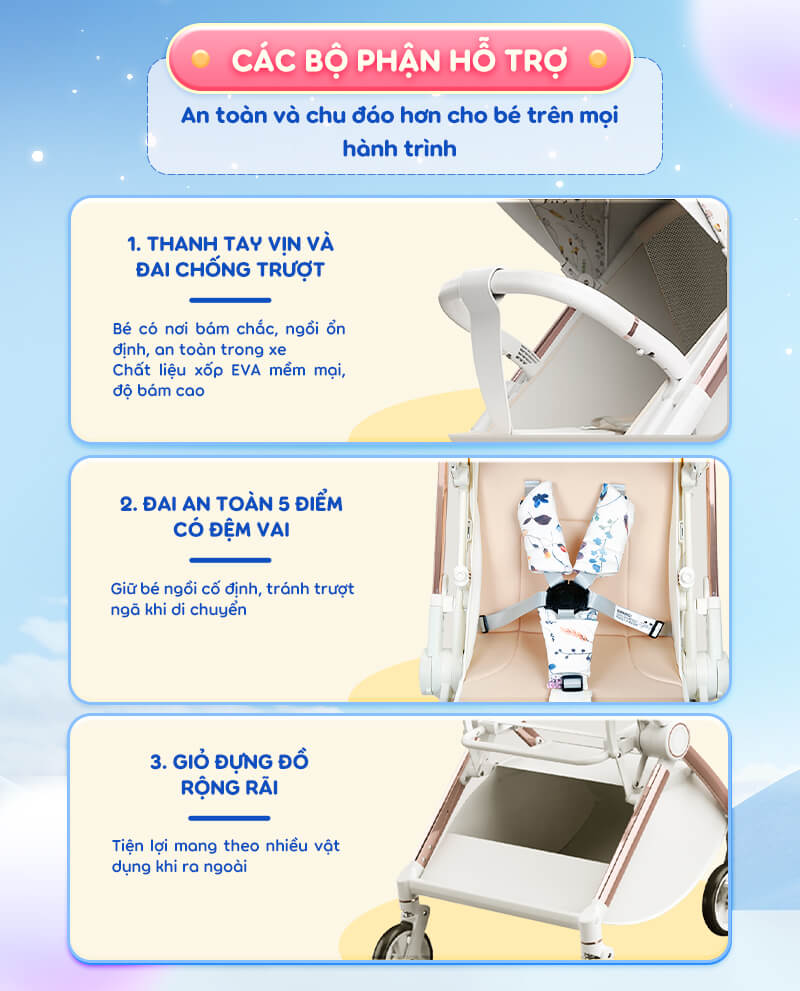 CÁC BỘ PHẬN HỖ TRỢ

An toàn và chu đáo hơn cho bé trên mọi hành trình

1. THANH TAY VỊN VÀ ĐAI CHỐNG TRƯỢT

Bé có nơi bám chắc, ngồi ổn định, an toàn trong xe
Chất liệu xốp EVA mềm mại, độ bám cao

2. ĐAI AN TOÀN 5 ĐIỂM CÓ ĐỆM VAI

Giữ bé ngồi cố định, tránh trượt ngã khi di chuyển

3. GIỎ ĐỰNG ĐỒ RỘNG RÃI

Tiện lợi mang theo nhiều vật dụng khi ra ngoài