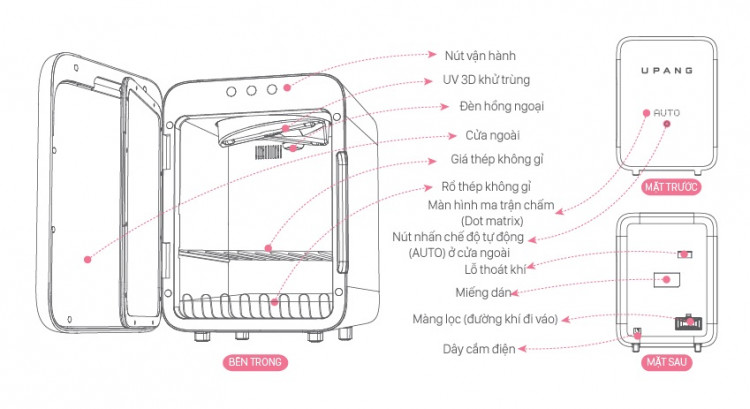 Nút vận hành
UV 3D khử trùng
Đèn hồng ngoại
Cửa ngoài
Giá thép không gỉ
Rổ thép không gỉ
Màn hình ma trận chấm (Dot matrix)
Nút nhấn chế độ tự động (AUTO) ở cửa ngoài
Lỗ thoát khí
Miếng dán
Màng lọc (đường khí đi vào)
Dây cắm điện
BÊN TRONG
UPANG
AUTO
MẶT TRƯỚC
MẶT SAU