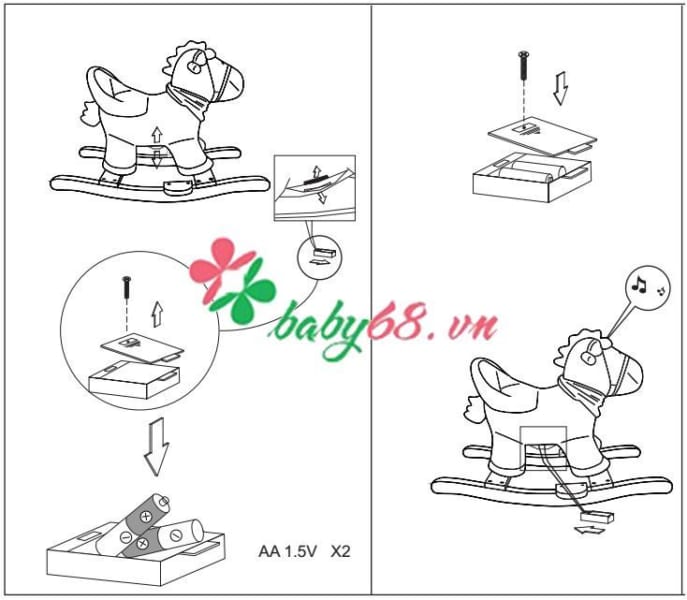 baby68.vn

AA 1.5V X2