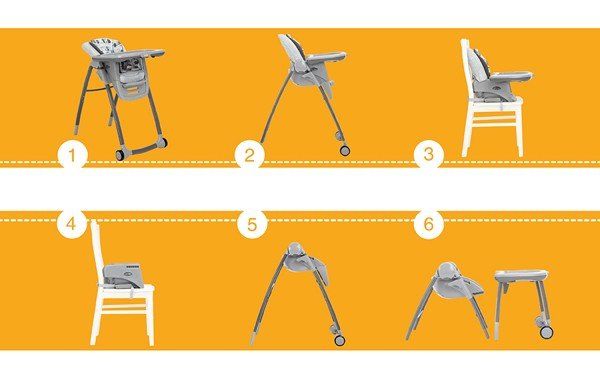 1
2
3
4
5
6